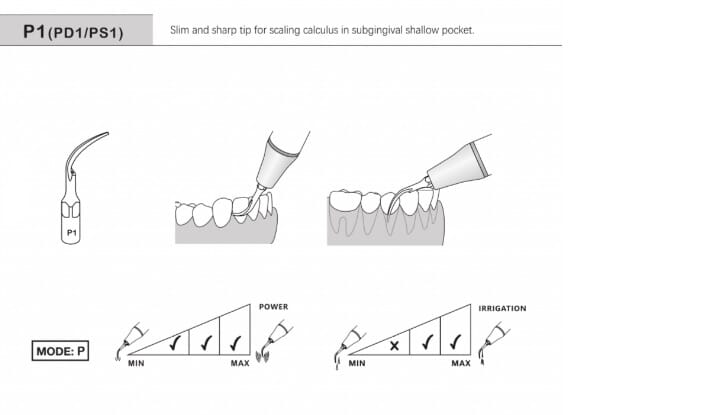 P1(PD1/PS1)

Slim and sharp tip for scaling calculus in subgingival shallow pocket.

P1

MODE: P

POWER

✓ ✓ ✓

MIN MAX

IRRIGATION

× ✓ ✓

MIN MAX