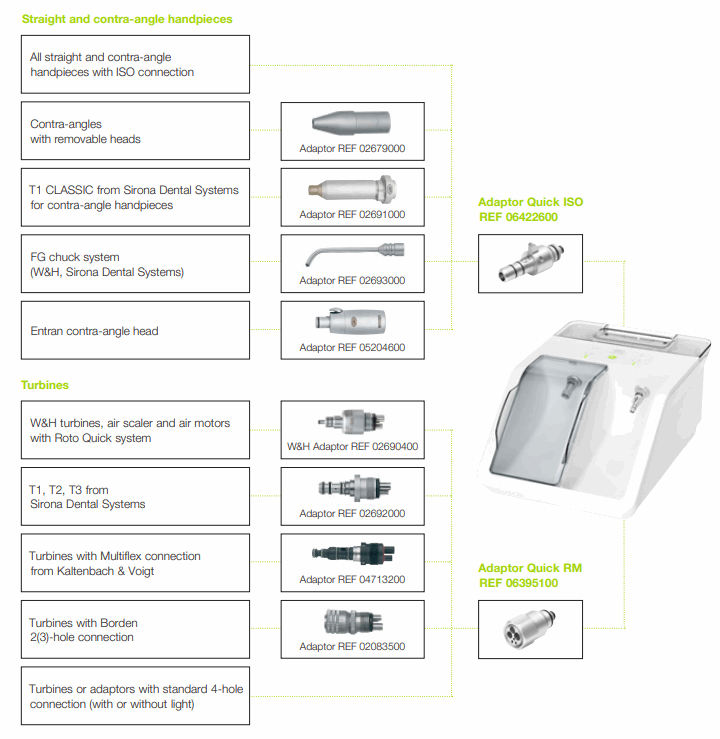 Straight and contra-angle handpieces

All straight and contra-angle handpieces with ISO connection

Contra-angles with removable heads

Adaptor REF 02679000

T1 CLASSIC from Sirona Dental Systems for contra-angle handpieces

Adaptor REF 02691000

FG chuck system (W&H, Sirona Dental Systems)

Adaptor REF 02693000

Entran contra-angle head

Adaptor REF 05204600

Adaptor Quick ISO REF 06422600

Turbines

W&H turbines, air scaler and air motors with Roto Quick system

W&H Adaptor REF 02690400

T1, T2, T3 from Sirona Dental Systems

Adaptor REF 02692000

Turbines with Multiflex connection from Kaltenbach & Voigt

Adaptor REF 04713200

Turbines with Borden 2(3)-hole connection

Adaptor REF 02083500

Turbines or adaptors with standard 4-hole connection (with or without light)

Adaptor Quick RM REF 06395100